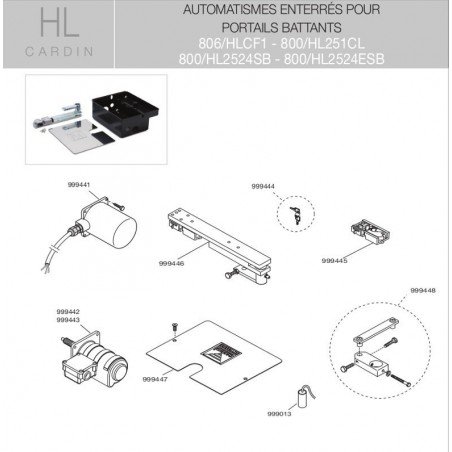 HL
CARDIN

AUTOMATISMES ENTERRÉS POUR PORTAILS BATTANTS
806/HLCF1 - 800/HL251CL
800/HL2524SB - 800/HL2524ESB

999441

999444

999446

999445

999448

999442
999443

999447

999013